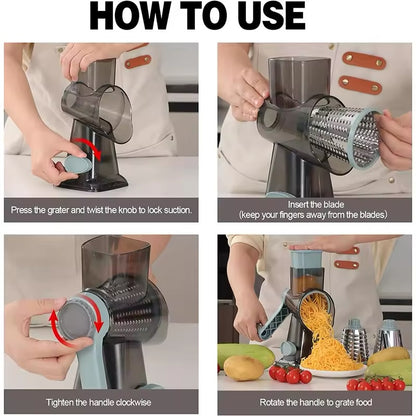 HOW TO USE

Press the grater and twist the knob to lock suction.

Insert the blade
(keep your fingers away from the blades)

Tighten the handle clockwise

Rotate the handle to grate food